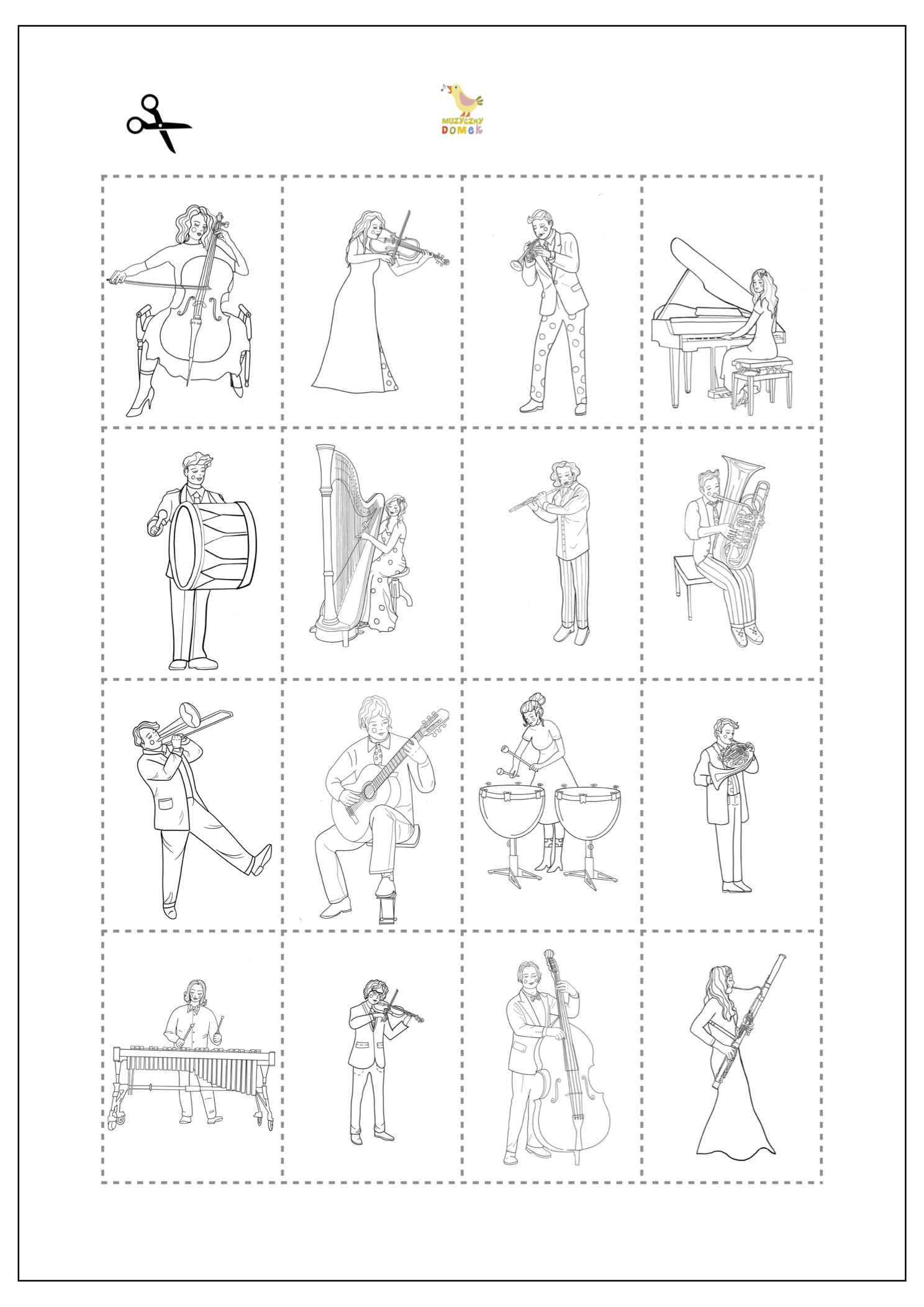 MUZYCZNY DOMEK